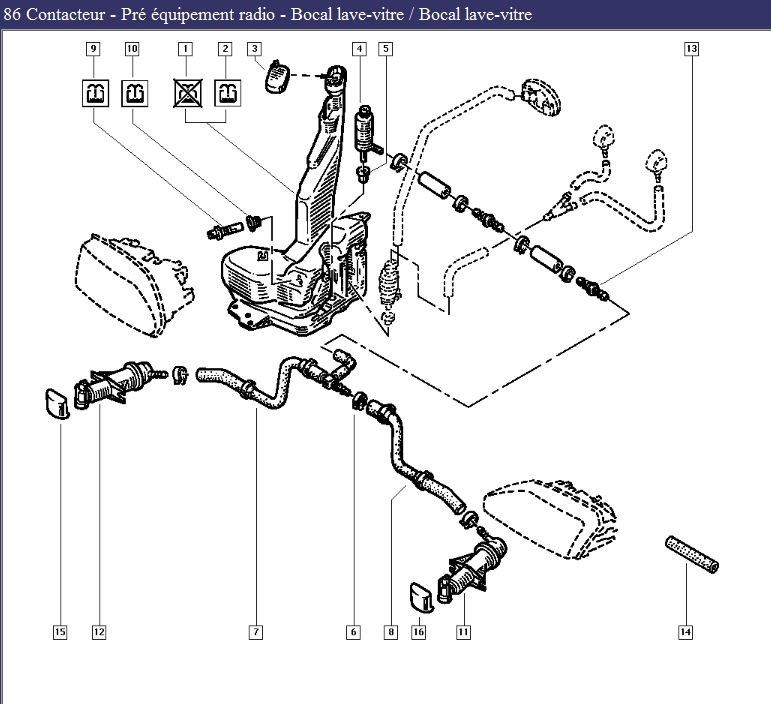 86 Contacteur - Pré équipement radio - Bocal lave-vitre / Bocal lave-vitre

9
10
1
2
3
4
5
13

15
12
7
6
8
16
11
14